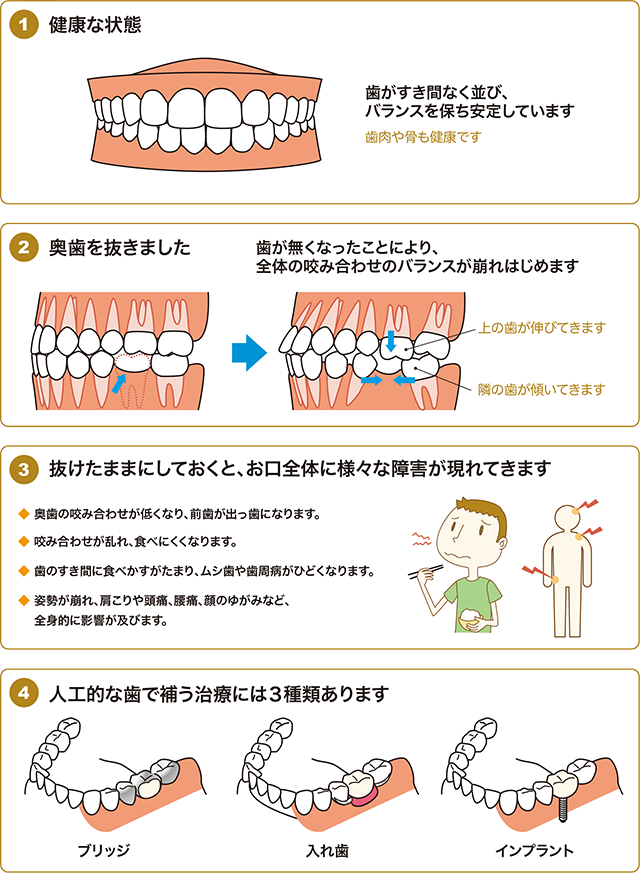 1 健康な状態

歯がすき間なく並び、バランスを保ち安定しています

歯肉や骨も健康です

2 奥歯を抜きました

歯が無くなったことにより、全体の咬み合わせのバランスが崩れはじめます

上の歯が伸びてきます

隣の歯が傾いてきます

3 抜けたままにしておくと、お口全体に様々な障害が現れてきます

◆ 奥歯の咬み合わせが低くなり、前歯が出っ歯になります。

◆ 咬み合わせが乱れ、食べにくくなります。

◆ 歯のすき間に食べかすがたまり、ムシ歯や歯周病がひどくなります。

◆ 姿勢が崩れ、肩こりや頭痛、腰痛、顔のゆがみなど、全身的に影響が及びます。

4 人工的な歯で補う治療には3種類あります

ブリッジ

入れ歯

インプラント